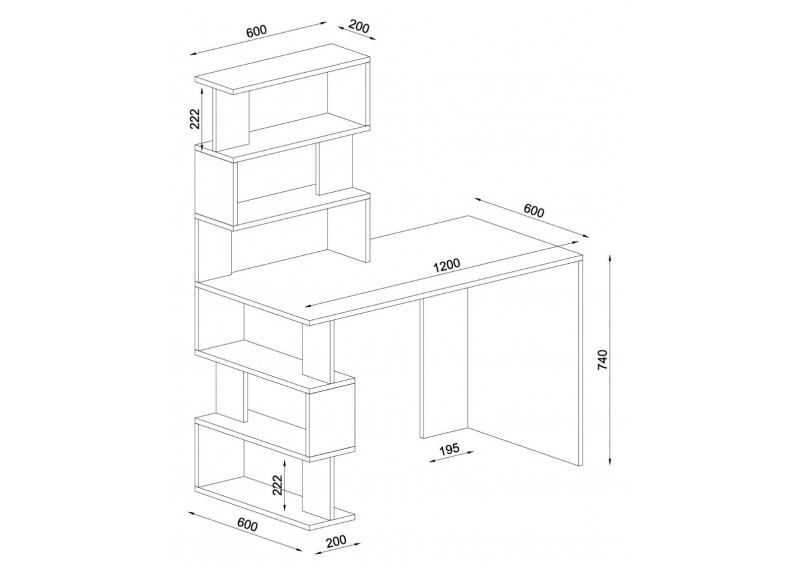 600
200
222
600
1200
740
195
222
600
200